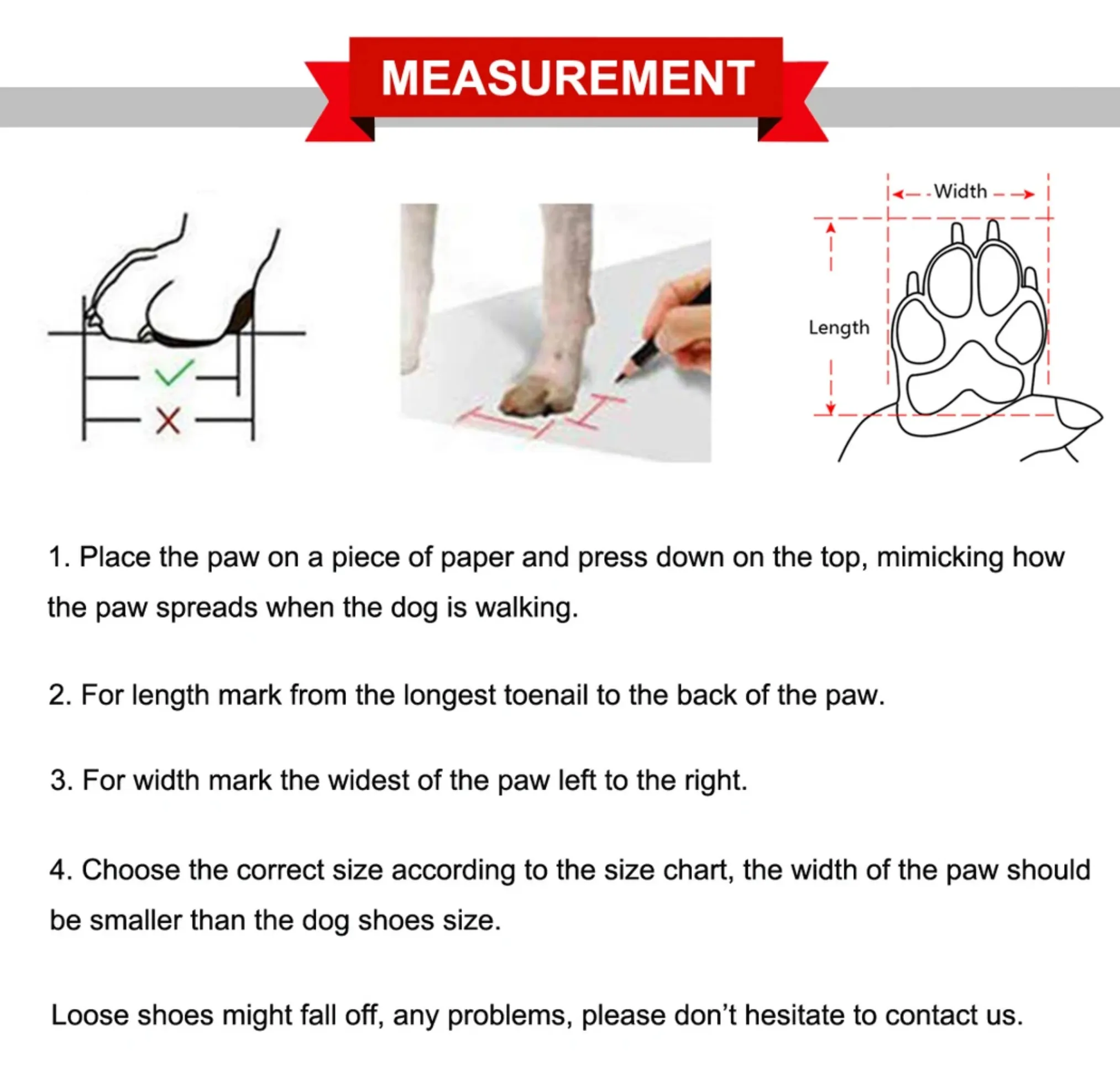 MEASUREMENT

Width

Length

1. Place the paw on a piece of paper and press down on the top, mimicking how the paw spreads when the dog is walking.

2. For length mark from the longest toenail to the back of the paw.

3. For width mark the widest of the paw left to the right.

4. Choose the correct size according to the size chart, the width of the paw should be smaller than the dog shoes size.

Loose shoes might fall off, any problems, please don't hesitate to contact us.